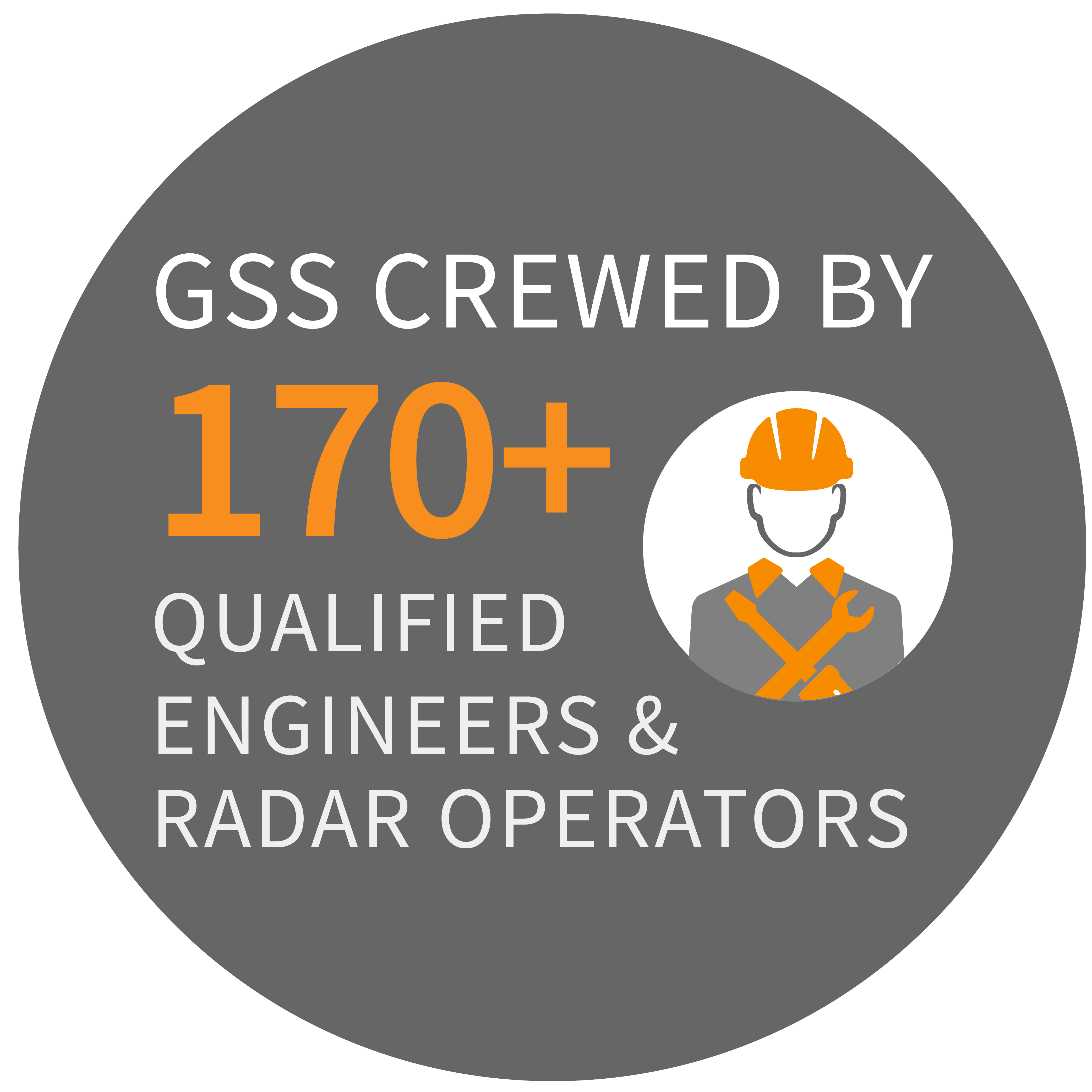 GSS CREWED BY
170+
QUALIFIED ENGINEERS & RADAR OPERATORS